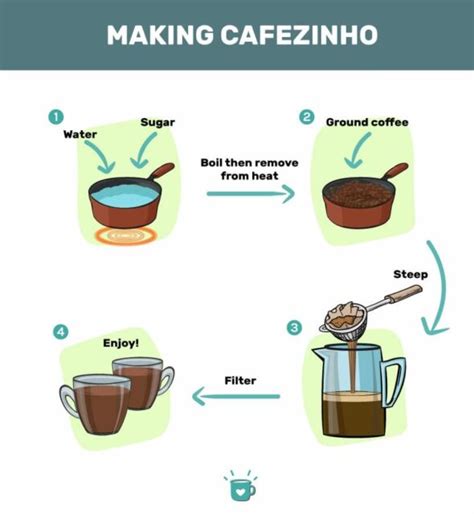 MAKING CAFEZINHO

1
Water
Sugar

Boil then remove from heat

2
Ground coffee

Steep

3

Filter

4
Enjoy!