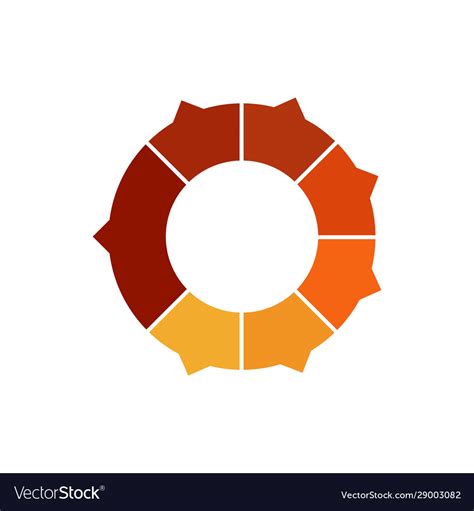 VectorStock®

VectorStock.com/29003082