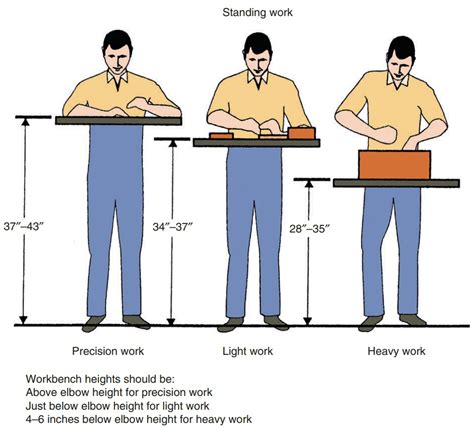 Standing work

37″–43″

34″–37″

28″–35″

Precision work

Light work

Heavy work

Workbench heights should be:
Above elbow height for precision work
Just below elbow height for light work
4–6 inches below elbow height for heavy work