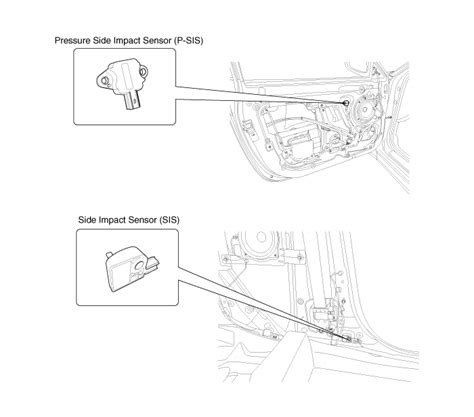 Pressure Side Impact Sensor (P-SIS)

Side Impact Sensor (SIS)