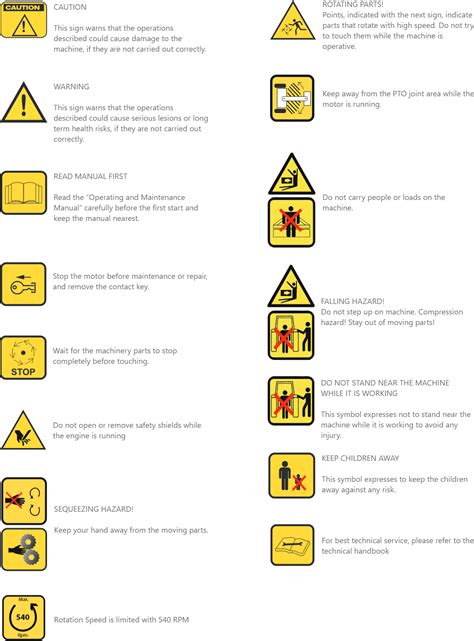 CAUTION

CAUTION

This sign warns that the operations described could cause damage to the machine, if they are not carried out correctly.

WARNING

This sign warns that the operations described could cause serious lesions or long term health risks, if they are not carried out correctly.

READ MANUAL FIRST

Read the "Operating and Maintenance Manual" carefully before the first start and keep the manual nearest.

Stop the motor before maintenance or repair, and remove the contact key.

STOP

Wait for the machinery parts to stop completely before touching.

Do not open or remove safety shields while the engine is running

SEQUEEZING HAZARD!

Keep your hand away from the moving parts.

Max.

540

Rpm.

Rotation Speed is limited with 540 RPM

ROTATING PARTS!
Points, indicated with the next sign, indicate parts that rotate with high speed. Do not try to touch them while the machine is operative.

Keep away from the PTO joint area while the motor is running.

Do not carry people or loads on the machine.

FALLING HAZARD!
Do not step up on machine. Compression hazard! Stay out of moving parts!

DO NOT STAND NEAR THE MACHINE WHILE IT IS WORKING

This symbol expresses not to stand near the machine while it is working to avoid any injury.

KEEP CHILDREN AWAY

This symbol expresses to keep the children away against any risk.

For best technical service, please refer to the technical handbook