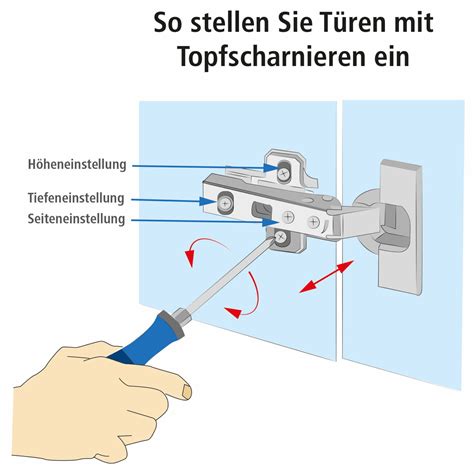 So stellen Sie Türen mit Topfscharnieren ein

Höheneinstellung
Tiefeneinstellung
Seiteneinstellung