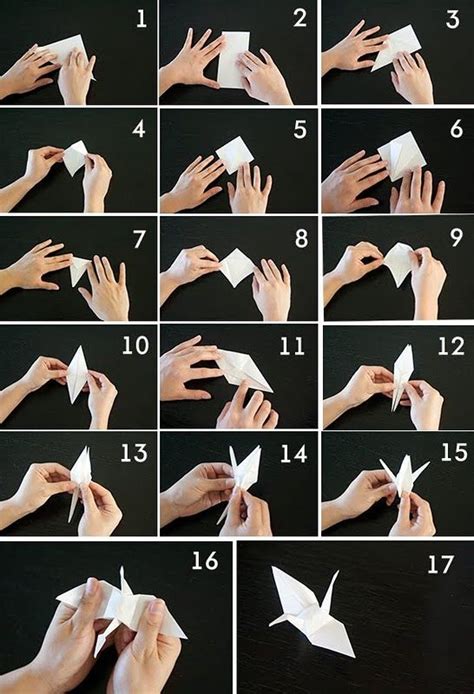 1

2

3

4

5

6

7

8

9

10

11

12

13

14

15

16

17