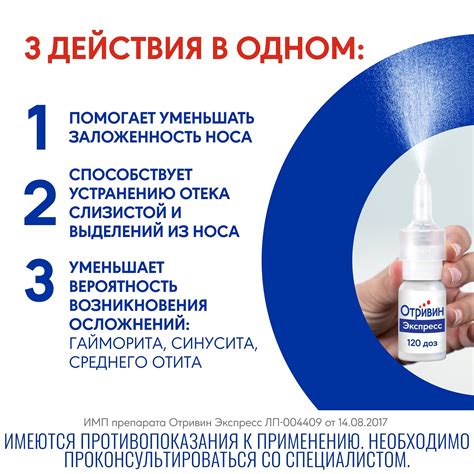 3 ДЕЙСТВИЯ В ОДНОМ:

1 ПОМОГАЕТ УМЕНЬШАТЬ ЗАЛОЖЕННОСТЬ НОСА

2 СПОСОБСТВУЕТ УСТРАНЕНИЮ ОТЕКА СЛИЗИСТОЙ И ВЫДЕЛЕНИЙ ИЗ НОСА

3 УМЕНЬШАЕТ ВЕРОЯТНОСТЬ ВОЗНИКНОВЕНИЯ ОСЛОЖНЕНИЙ: ГАЙМОРИТА, СИНУСИТА, СРЕДНЕГО ОТИТА

Отривин
Экспресс
120 доз

ИМП препарата Отривин Экспресс ЛП-004409 от 14.08.2017

ИМЕЮТСЯ ПРОТИВОПОКАЗАНИЯ К ПРИМЕНЕНИЮ. НЕОБХОДИМО ПРОКОНСУЛЬТИРОВАТЬСЯ СО СПЕЦИАЛИСТОМ.