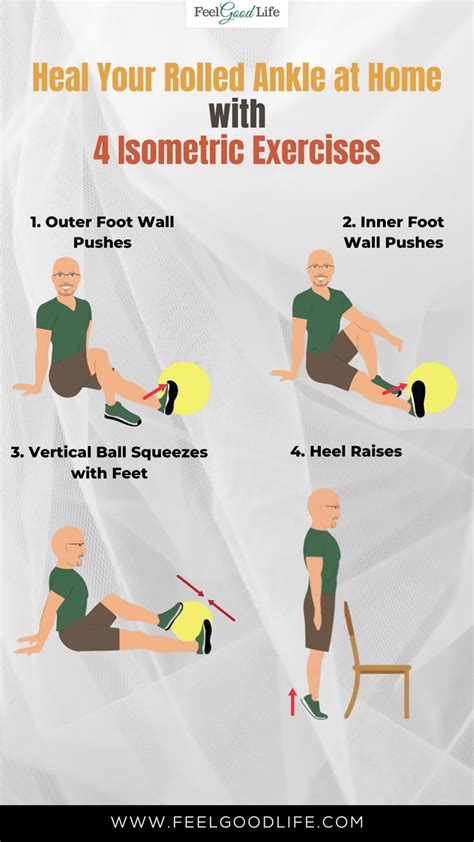 Feel Good Life

Heal Your Rolled Ankle at Home with 4 Isometric Exercises

1. Outer Foot Wall Pushes

2. Inner Foot Wall Pushes

3. Vertical Ball Squeezes with Feet

4. Heel Raises

WWW.FEELGOODLIFE.COM