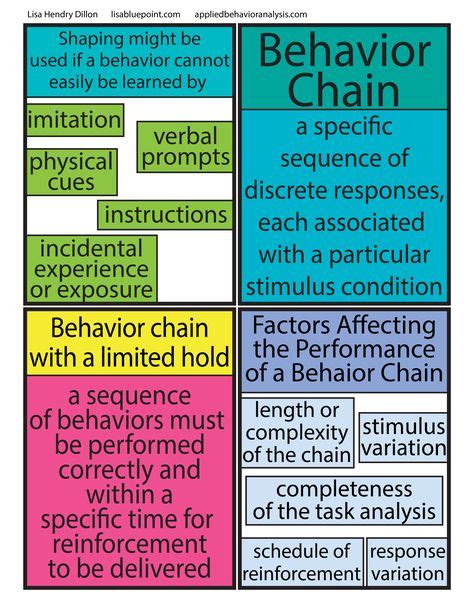 Lisa Hendry Dillon lisabluepoint.com appliedbehavioranalysis.com

Shaping might be used if a behavior cannot easily be learned by

imitation

verbal prompts

physical cues

instructions

incidental experience or exposure

Behavior Chain

a specific sequence of discrete responses, each associated with a particular stimulus condition

Behavior chain with a limited hold

a sequence of behaviors must be performed correctly and within a specific time for reinforcement to be delivered

Factors Affecting the Performance of a Behaior Chain

length or complexity of the chain

stimulus variation

completeness of the task analysis

schedule of reinforcement

response variation