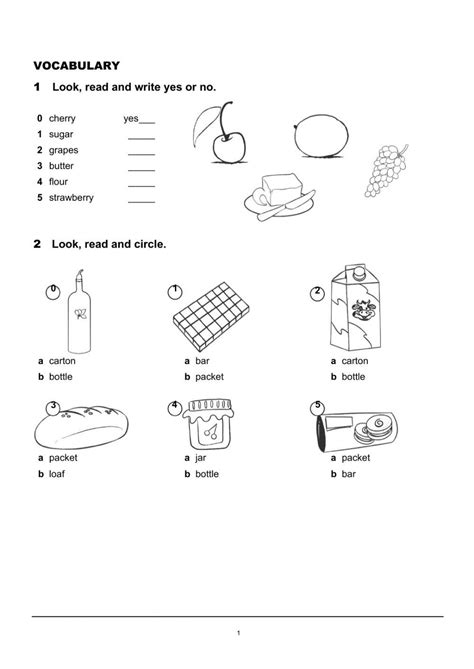 VOCABULARY

1 Look, read and write yes or no.

0 cherry yes___
1 sugar _____
2 grapes _____
3 butter _____
4 flour _____
5 strawberry _____

2 Look, read and circle.

0
a carton
b bottle

1
a bar
b packet

2
a carton
b bottle

3
a packet
b loaf

4
a jar
b bottle

5
a packet
b bar

1