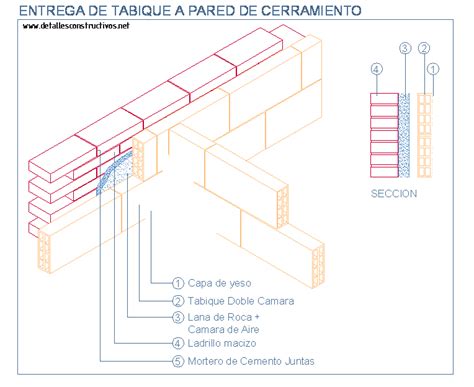 ENTREGA DE TABIQUE A PARED DE CERRAMIENTO

www.detallesconstructivos.net

4 3 2 1

SECCION

1 Capa de yeso
2 Tabique Doble Camara
3 Lana de Roca + Camara de Aire
4 Ladrillo macizo
5 Mortero de Cemento Juntas