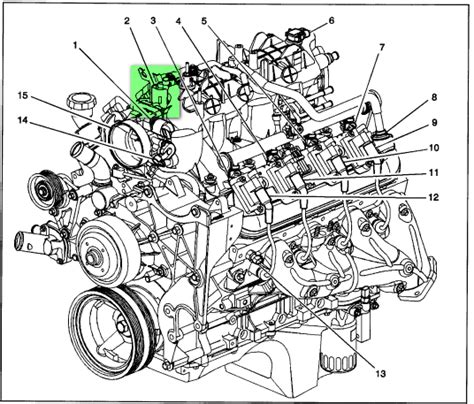 2
3
4
5
6
1
7
15
8
14
9
10
11
12
13