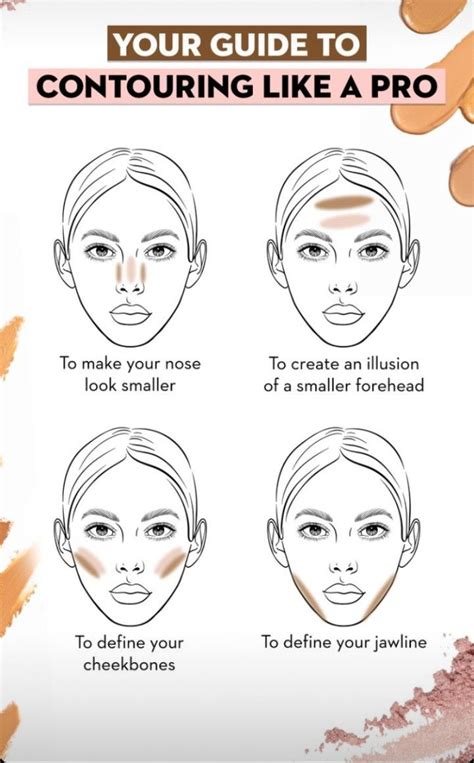 YOUR GUIDE TO
CONTOURING LIKE A PRO

To make your nose look smaller

To create an illusion of a smaller forehead

To define your cheekbones

To define your jawline