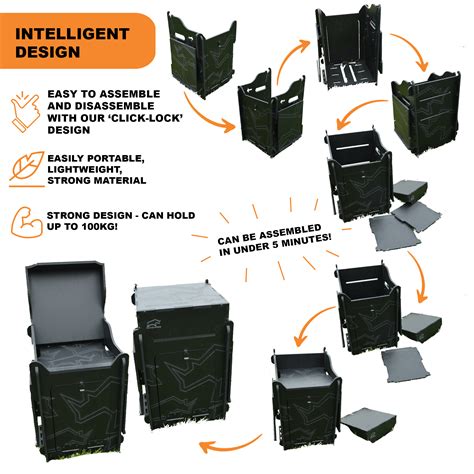 INTELLIGENT DESIGN

EASY TO ASSEMBLE AND DISASSEMBLE WITH OUR 'CLICK-LOCK' DESIGN

EASILY PORTABLE, LIGHTWEIGHT, STRONG MATERIAL

STRONG DESIGN - CAN HOLD UP TO 100KG!

CAN BE ASSEMBLED IN UNDER 5 MINUTES!