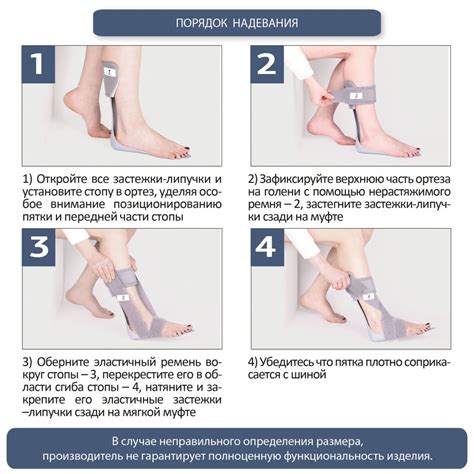 ПОРЯДОК НАДЕВАНИЯ

1

1) Откройте все застежки-липучки и установите стопу в ортез, уделяя особое внимание позиционированию пятки и передней части стопы

2

2) Зафиксируйте верхнюю часть ортеза на голени с помощью нерастяжимого ремня – 2, застегните застежки-липучки сзади на муфте

3

3) Оберните эластичный ремень вокруг стопы – 3, перекрестите его в области сгиба стопы – 4, натяните и закрепите его эластичные застежки –липучки сзади на мягкой муфте

4

4) Убедитесь что пятка плотно соприкасается с шиной

В случае неправильного определения размера, производитель не гарантирует полноценную функциональность изделия.