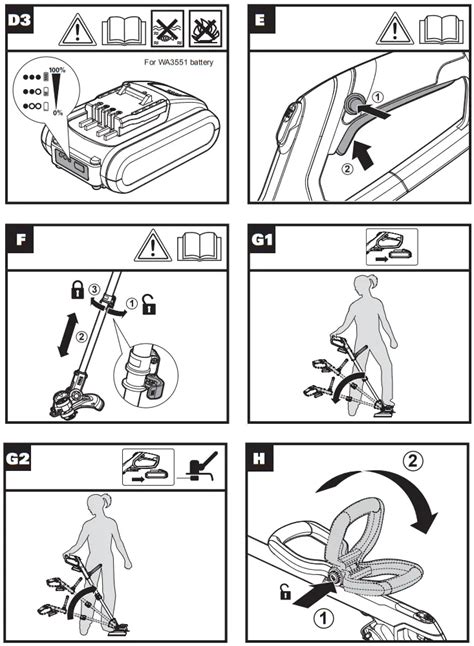 D3

For WA3551 battery

100%

0%

E

①

②

F

③

①

②

G1

G2

H

②

①