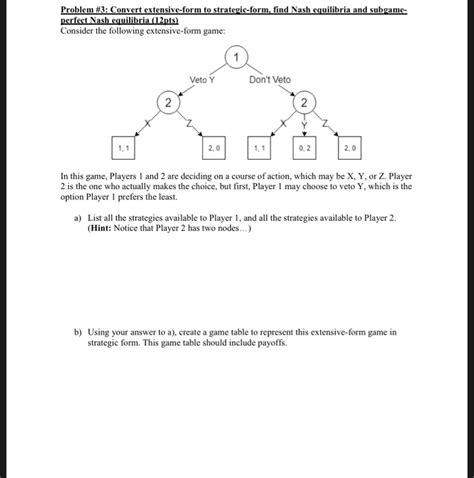 Problem #3: Convert extensive-form to strategic-form, find Nash equilibria and subgame-perfect Nash equilibria (12pts)
Consider the following extensive-form game:

1
Veto Y
Don't Veto
2
2
X
Z
X
Y
Z
1, 1
2, 0
1, 1
0, 2
2, 0

In this game, Players 1 and 2 are deciding on a course of action, which may be X, Y, or Z. Player 2 is the one who actually makes the choice, but first, Player 1 may choose to veto Y, which is the option Player 1 prefers the least.

a) List all the strategies available to Player 1, and all the strategies available to Player 2. (Hint: Notice that Player 2 has two nodes…)

b) Using your answer to a), create a game table to represent this extensive-form game in strategic form. This game table should include payoffs.