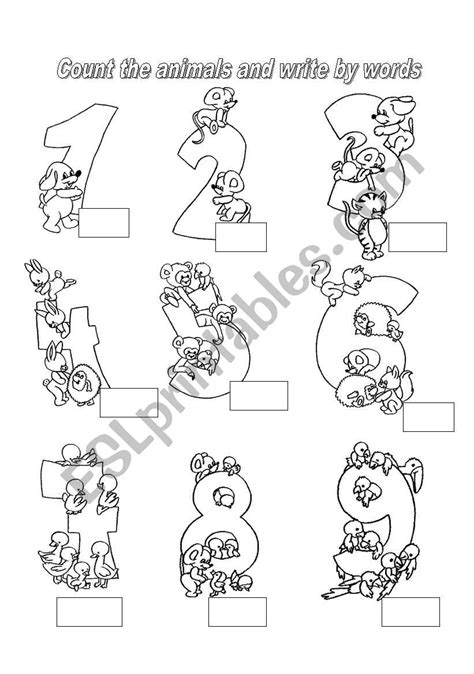 Count the animals and write by words

1 2 3
4 5 6
7 8 9

ESLprintables.com