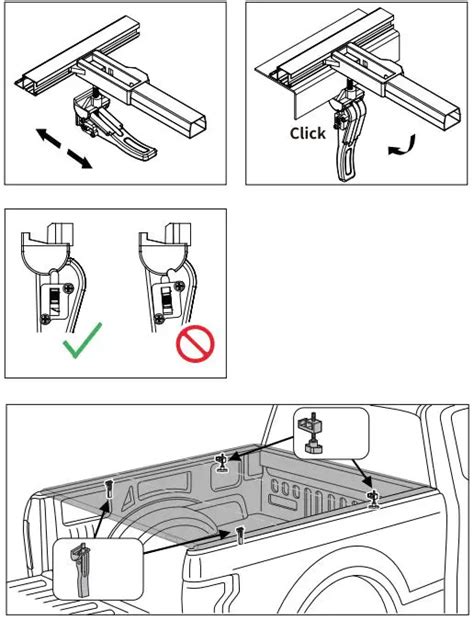 Click