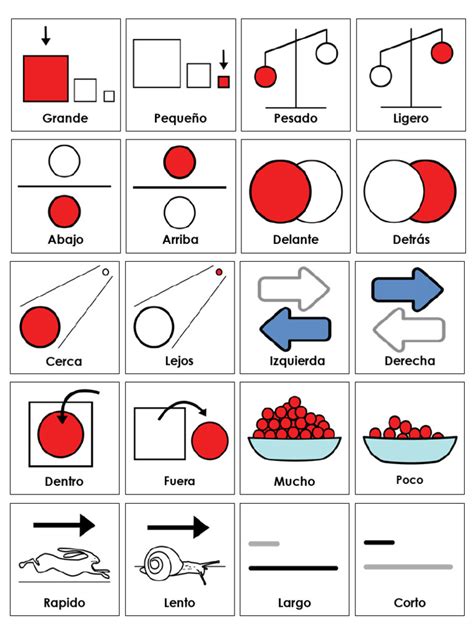 Grande
Pequeño
Pesado
Ligero

Abajo
Arriba
Delante
Detrás

Cerca
Lejos
Izquierda
Derecha

Dentro
Fuera
Mucho
Poco

Rapido
Lento
Largo
Corto