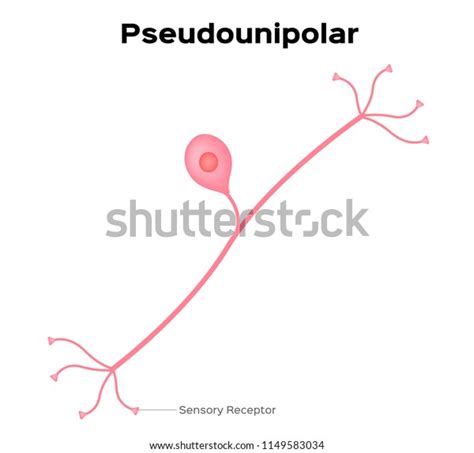 Pseudounipolar

shutterstock

Sensory Receptor

www.shutterstock.com · 1149583034