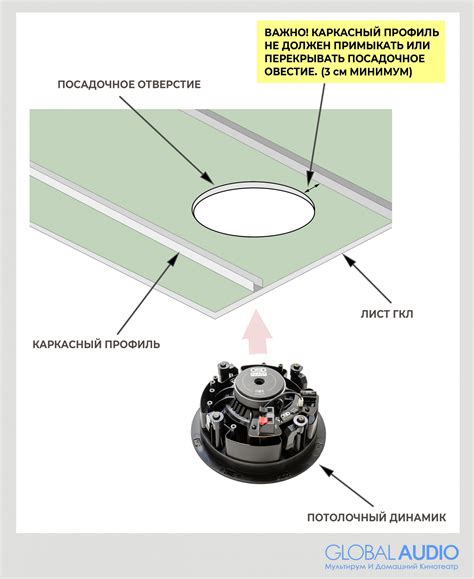 ВАЖНО! КАРКАСНЫЙ ПРОФИЛЬ НЕ ДОЛЖЕН ПРИМЫКАТЬ ИЛИ ПЕРЕКРЫВАТЬ ПОСАДОЧНОЕ ОВЕСТИЕ. (3 см МИНИМУМ)

ПОСАДОЧНОЕ ОТВЕРСТИЕ

ЛИСТ ГКЛ

КАРКАСНЫЙ ПРОФИЛЬ

ПОТОЛОЧНЫЙ ДИНАМИК

GLOBALAUDIO
Мультирум И Домашний Кинотеатр