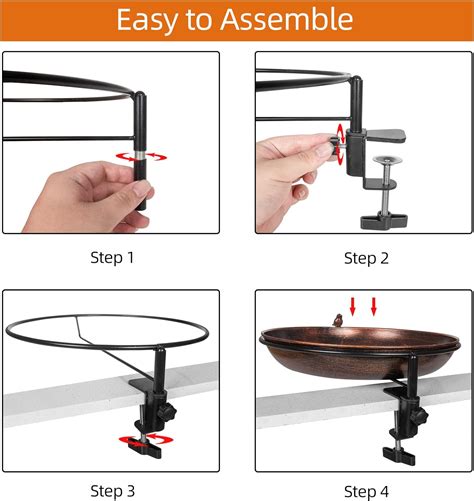 Easy to Assemble

Step 1

Step 2

Step 3

Step 4