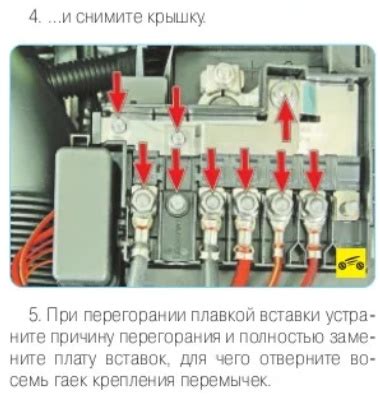 4. ...и снимите крышку.

5. При перегорании плавкой вставки устраните причину перегорания и полностью замените плату вставок, для чего отверните восемь гаек крепления перемычек.