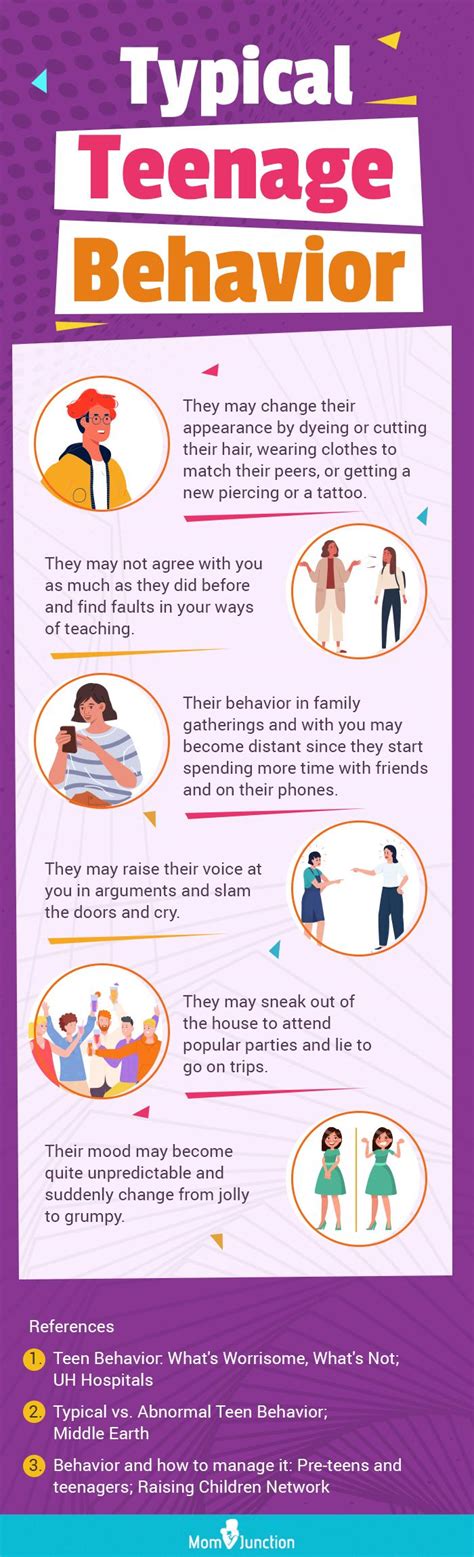 Typical Teenage Behavior

They may change their appearance by dyeing or cutting their hair, wearing clothes to match their peers, or getting a new piercing or a tattoo.

They may not agree with you as much as they did before and find faults in your ways of teaching.

Their behavior in family gatherings and with you may become distant since they start spending more time with friends and on their phones.

They may raise their voice at you in arguments and slam the doors and cry.

They may sneak out of the house to attend popular parties and lie to go on trips.

Their mood may become quite unpredictable and suddenly change from jolly to grumpy.

References

1. Teen Behavior: What's Worrisome, What's Not; UH Hospitals

2. Typical vs. Abnormal Teen Behavior; Middle Earth

3. Behavior and how to manage it: Pre-teens and teenagers; Raising Children Network

MomJunction