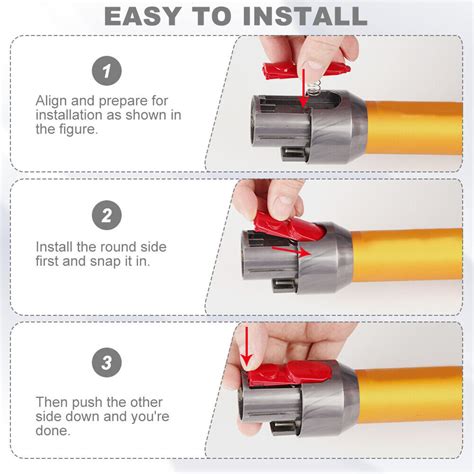 EASY TO INSTALL

1

Align and prepare for installation as shown in the figure.

2

Install the round side first and snap it in.

3

Then push the other side down and you're done.