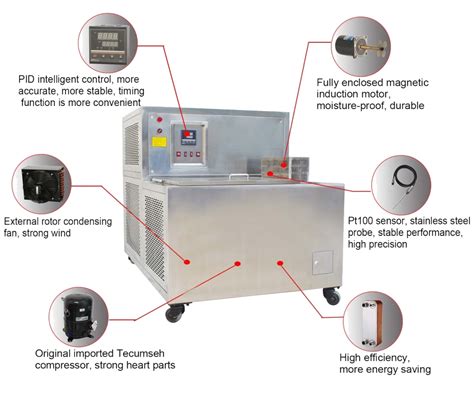 PID intelligent control, more accurate, more stable, timing function is more convenient

Fully enclosed magnetic induction motor, moisture-proof, durable

External rotor condensing fan, strong wind

Pt100 sensor, stainless steel probe, stable performance, high precision

Original imported Tecumseh compressor, strong heart parts

High efficiency, more energy saving