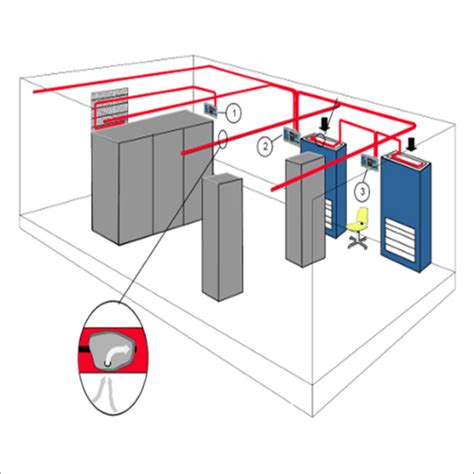 1
2
3