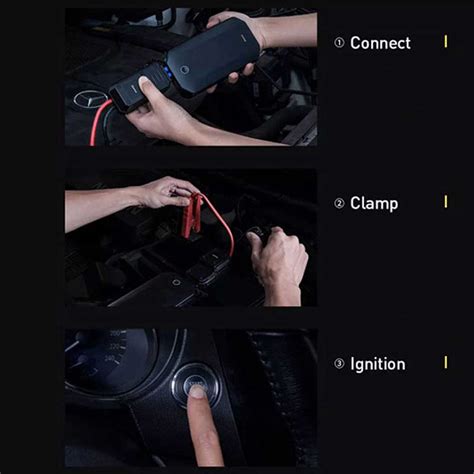 ① Connect

② Clamp

③ Ignition