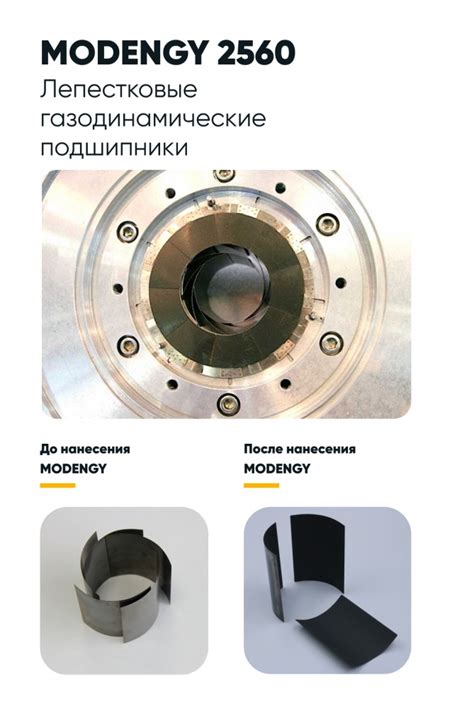 MODENGY 2560
Лепестковые газодинамические подшипники

До нанесения
MODENGY

После нанесения
MODENGY