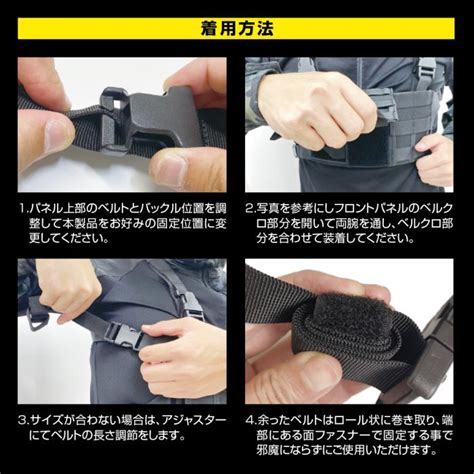 着用方法

1.パネル上部のベルトとバックル位置を調整して本製品をお好みの固定位置に変更してください。

2.写真を参考にしフロントパネルのベルクロ部分を開いて両腕を通し、ベルクロ部分を合わせて装着してください。

3.サイズが合わない場合は、アジャスターにてベルトの長さ調節をします。

4.余ったベルトはロール状に巻き取り、端部にある面ファスナーで固定する事で邪魔にならずにご使用いただけます。