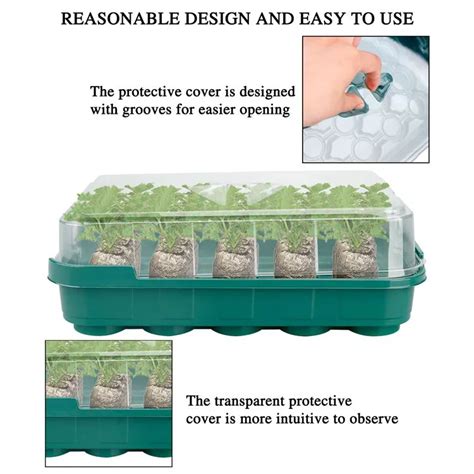 REASONABLE DESIGN AND EASY TO USE

The protective cover is designed with grooves for easier opening

The transparent protective cover is more intuitive to observe