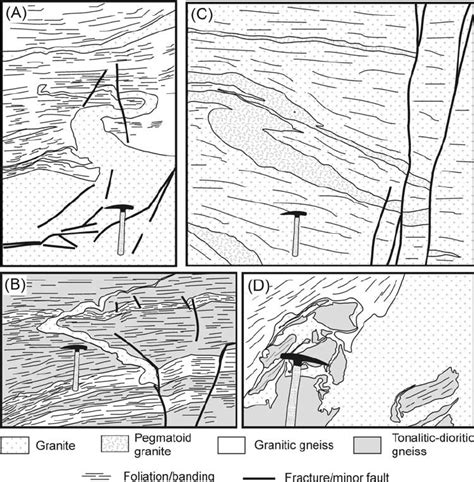 (A)

(C)

(B)

(D)

Granite

Pegmatoid granite

Granitic gneiss

Tonalitic-dioritic gneiss

Foliation/banding

Fracture/minor fault