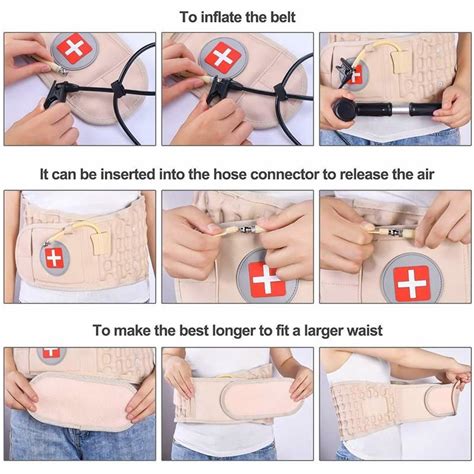 To inflate the belt

It can be inserted into the hose connector to release the air

To make the best longer to fit a larger waist