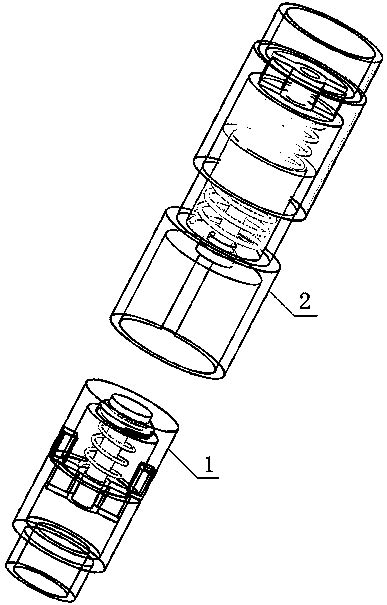 2

1