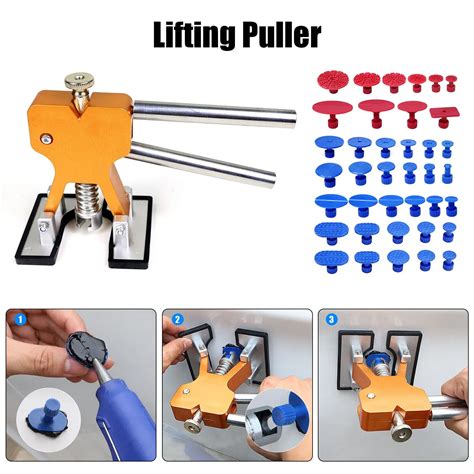 Lifting Puller

1

2

3