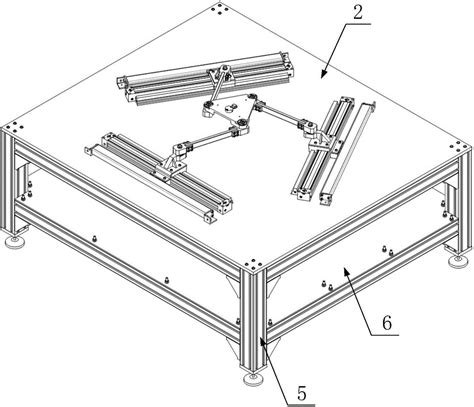 2

6

5