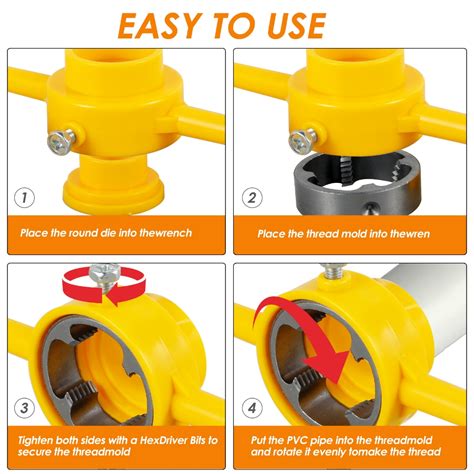 EASY TO USE

1

Place the round die into thewrench

2

Place the thread mold into thewren

3

Tighten both sides with a HexDriver Bits to secure the threadmold

4

Put the PVC pipe into the threadmold and rotate it evenly tomake the thread