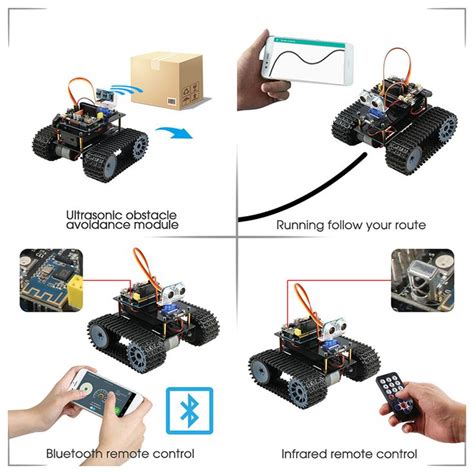 Ultrasonic obstacle avoidance module

Running follow your route

Bluetooth remote control

Infrared remote control