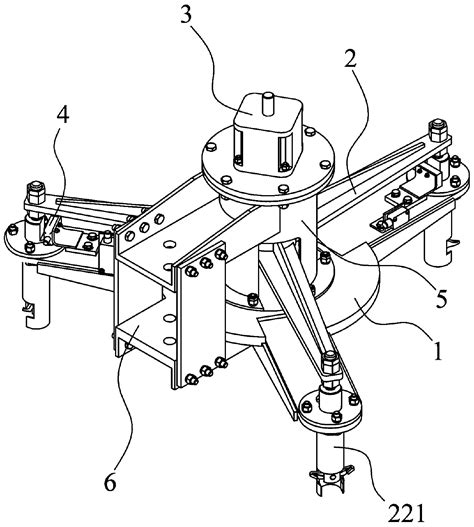 3
2
4
5
1
6
221