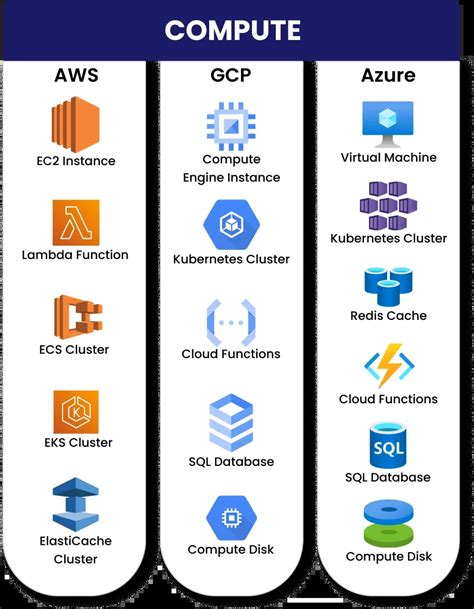 COMPUTE

AWS

EC2 Instance

Lambda Function

ECS Cluster

EKS Cluster

ElastiCache Cluster

GCP

Compute Engine Instance

Kubernetes Cluster

Cloud Functions

SQL Database

Compute Disk

Azure

Virtual Machine

Kubernetes Cluster

Redis Cache

Cloud Functions

SQL

SQL Database

Compute Disk