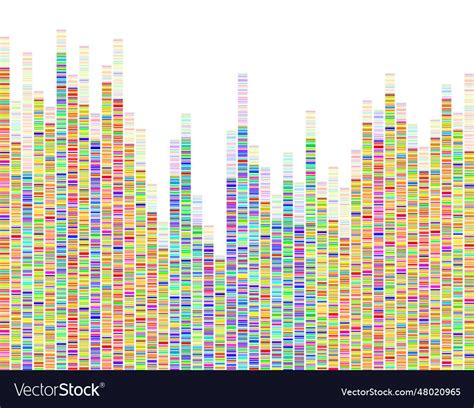 VectorStock®

VectorStock.com/48020965