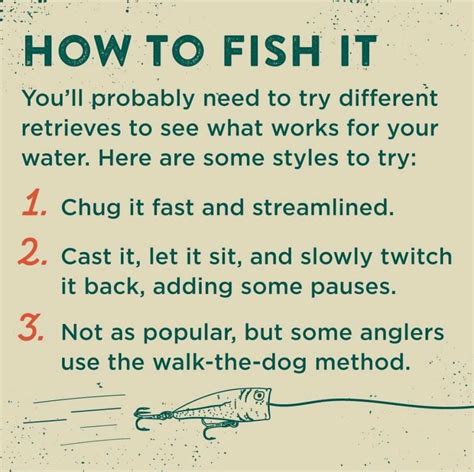 HOW TO FISH IT

You'll probably need to try different retrieves to see what works for your water. Here are some styles to try:

1. Chug it fast and streamlined.

2. Cast it, let it sit, and slowly twitch it back, adding some pauses.

3. Not as popular, but some anglers use the walk-the-dog method.