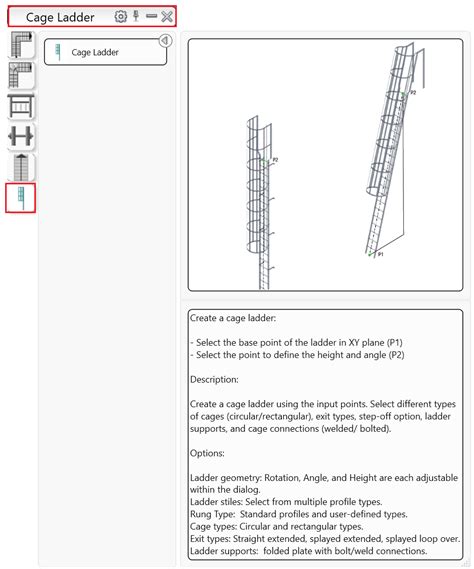 Cage Ladder

Cage Ladder

P2

P2

P1

Create a cage ladder:

- Select the base point of the ladder in XY plane (P1)
- Select the point to define the height and angle (P2)

Description:

Create a cage ladder using the input points. Select different types of cages (circular/rectangular), exit types, step-off option, ladder supports, and cage connections (welded/ bolted).

Options:

Ladder geometry: Rotation, Angle, and Height are each adjustable within the dialog.
Ladder stiles: Select from multiple profile types.
Rung Type: Standard profiles and user-defined types.
Cage types: Circular and rectangular types.
Exit types: Straight extended, splayed extended, splayed loop over.
Ladder supports: folded plate with bolt/weld connections.