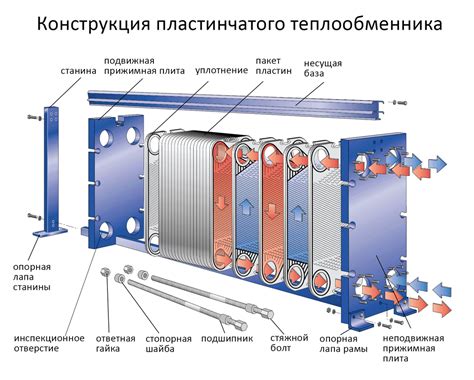 Конструкция пластинчатого теплообменника

станина

подвижная прижимная плита

уплотнение

пакет пластин

несущая база

опорная лапа станины

инспекционное отверстие

ответная гайка

стопорная шайба

подшипник

стяжной болт

опорная лапа рамы

неподвижная прижимная плита