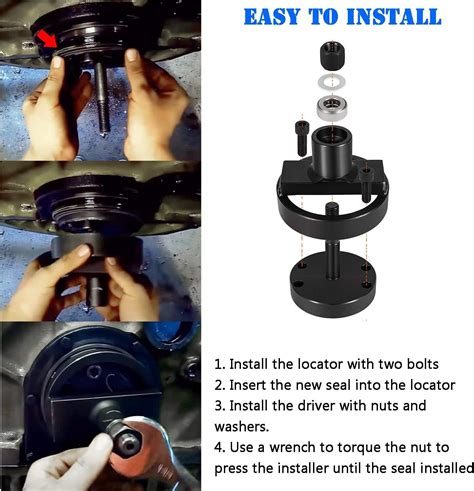 EASY TO INSTALL

1. Install the locator with two bolts
2. Insert the new seal into the locator
3. Install the driver with nuts and washers.
4. Use a wrench to torque the nut to press the installer until the seal installed