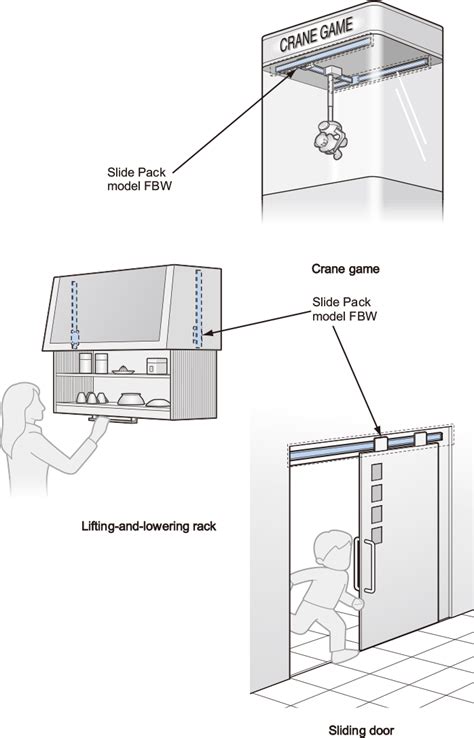 CRANE GAME

Slide Pack
model FBW

Crane game

Slide Pack
model FBW

Lifting-and-lowering rack

Sliding door