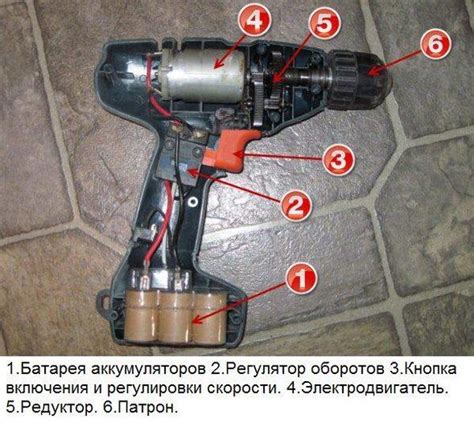 4
5
6
3
2
1

1.Батарея аккумуляторов 2.Регулятор оборотов 3.Кнопка включения и регулировки скорости. 4.Электродвигатель. 5.Редуктор. 6.Патрон.