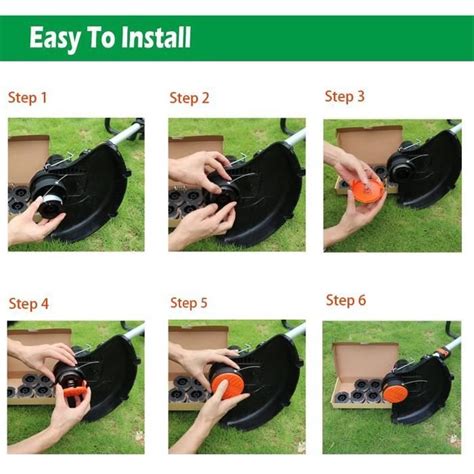 Easy To Install

Step 1

Step 2

Step 3

Step 4

Step 5

Step 6